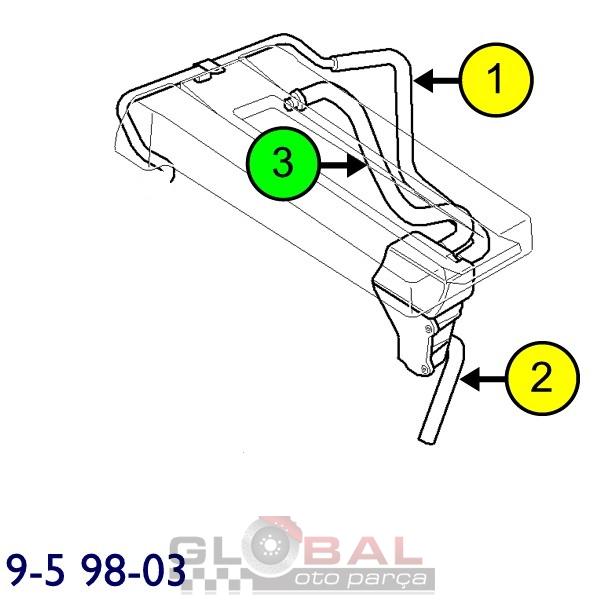 1

3

2

9-5 98-03

GLOBAL
oto parça